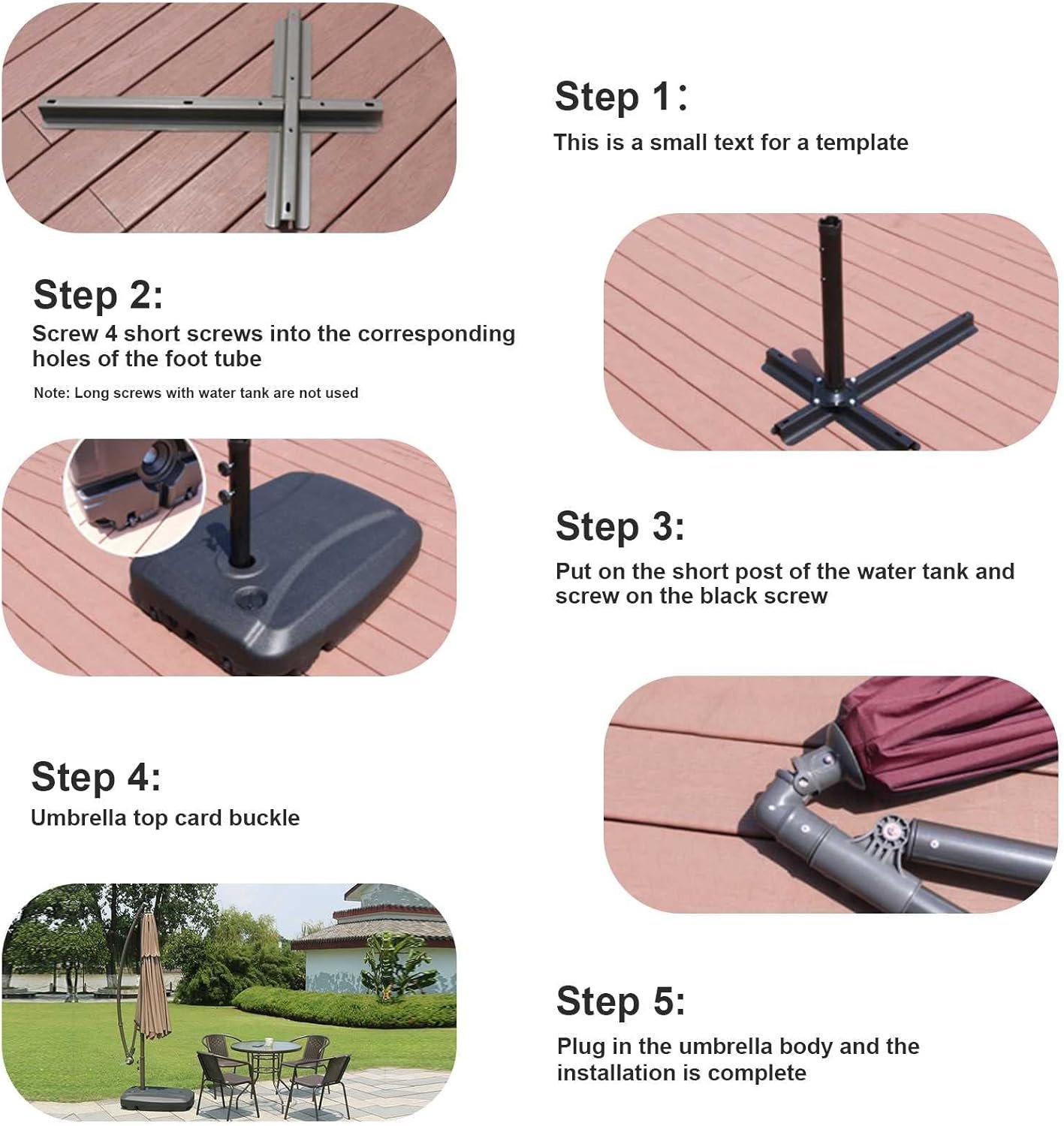 Step 1：

This is a small text for a template

Step 2:

Screw 4 short screws into the corresponding holes of the foot tube

Note: Long screws with water tank are not used

Step 3:

Put on the short post of the water tank and screw on the black screw

Step 4:

Umbrella top card buckle

Step 5:

Plug in the umbrella body and the installation is complete